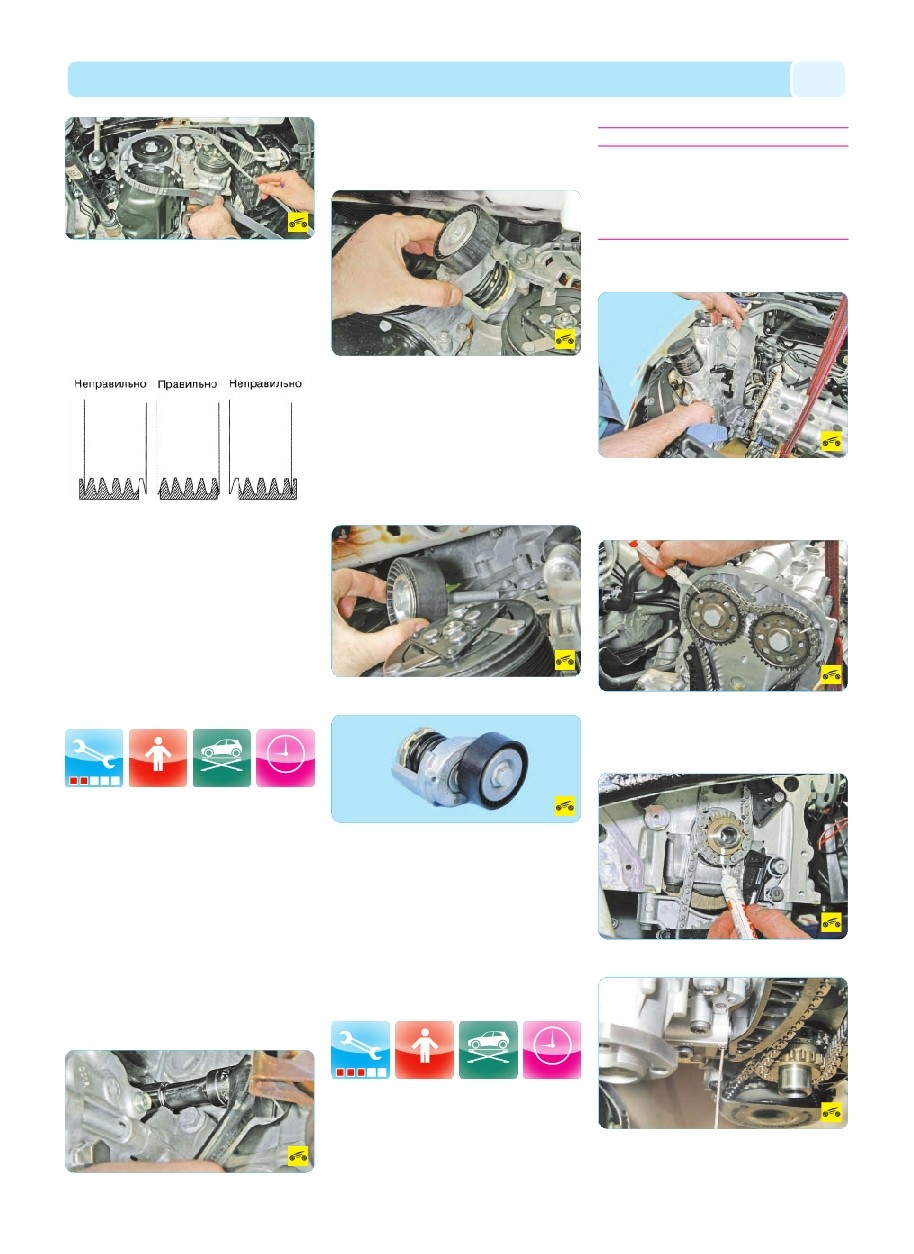 Неправильно Правильно Неправильно